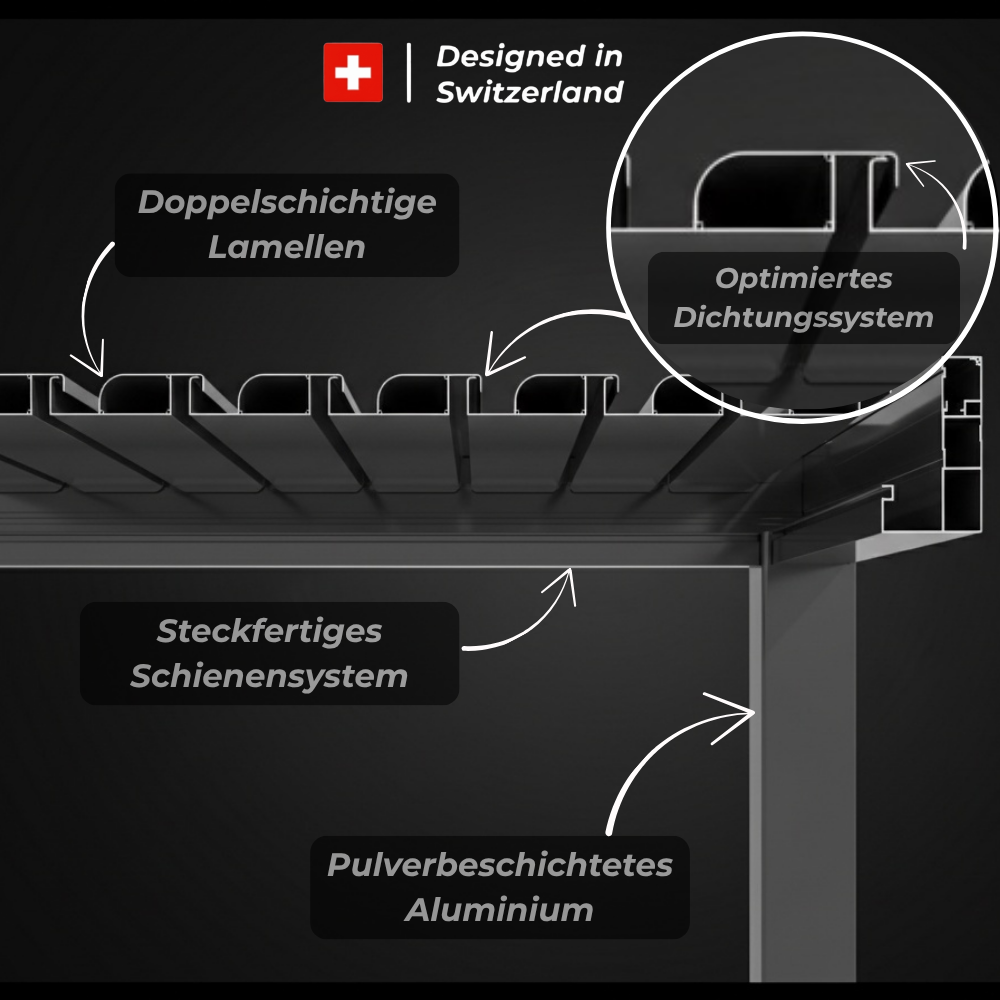 Designed in Switzerland

Doppelschichtige Lamellen

Optimiertes Dichtungssystem

Steckfertiges Schienensystem

Pulverbeschichtetes Aluminium